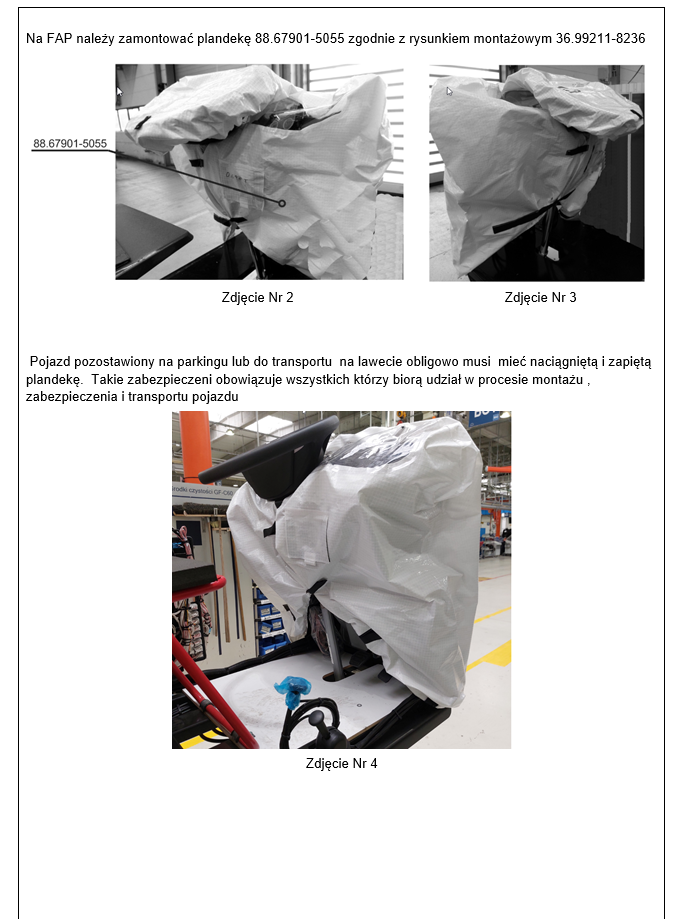 Na FAP należy zamontować plandekę 88.67901-5055 zgodnie z rysunkiem montażowym 36.99211-8236

88.67901-5055

Zdjęcie Nr 2

Zdjęcie Nr 3

Pojazd pozostawiony na parkingu lub do transportu na lawecie obligowo musi mieć naciągniętą i zapiętą plandekę. Takie zabezpieczeni obowiązuje wszystkich którzy biorą udział w procesie montażu , zabezpieczenia i transportu pojazdu

Zdjęcie Nr 4