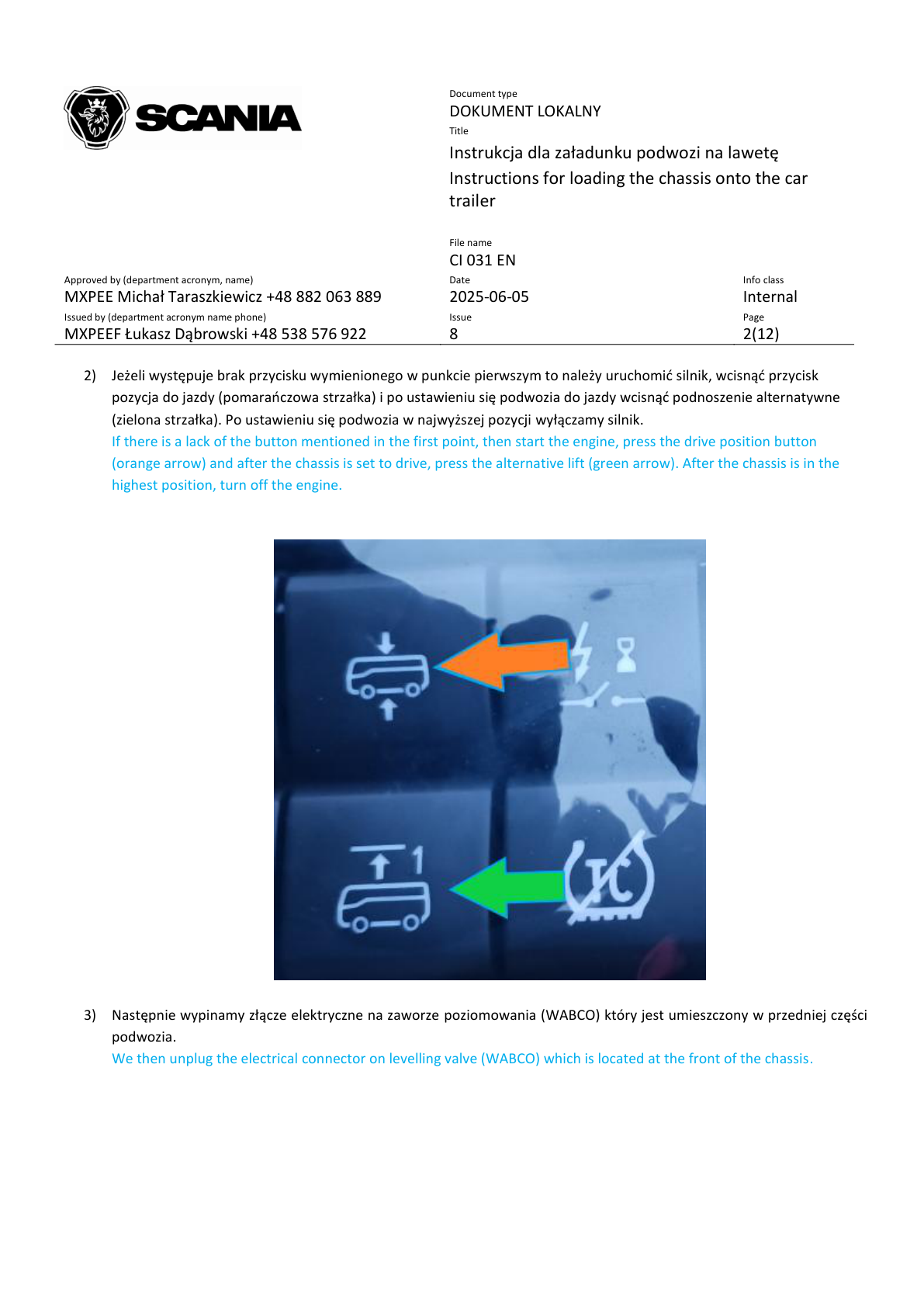 SCANIA

Document type
DOKUMENT LOKALNY
Title
Instrukcja dla załadunku podwozi na lawetę
Instructions for loading the chassis onto the car trailer

File name
CI 031 EN

Approved by (department acronym, name)
MXPEE Michał Taraszkiewicz +48 882 063 889

Date
2025-06-05

Info class
Internal

Issued by (department acronym name phone)
MXPEEF Łukasz Dąbrowski +48 538 576 922

Issue
8

Page
2(12)

2) Jeżeli występuje brak przycisku wymienionego w punkcie pierwszym to należy uruchomić silnik, wcisnąć przycisk pozycja do jazdy (pomarańczowa strzałka) i po ustawieniu się podwozia do jazdy wcisnąć podnoszenie alternatywne (zielona strzałka). Po ustawieniu się podwozia w najwyższej pozycji wyłączamy silnik.
If there is a lack of the button mentioned in the first point, then start the engine, press the drive position button (orange arrow) and after the chassis is set to drive, press the alternative lift (green arrow). After the chassis is in the highest position, turn off the engine.

1

3) Następnie wypinamy złącze elektryczne na zaworze poziomowania (WABCO) który jest umieszczony w przedniej części podwozia.
We then unplug the electrical connector on levelling valve (WABCO) which is located at the front of the chassis.